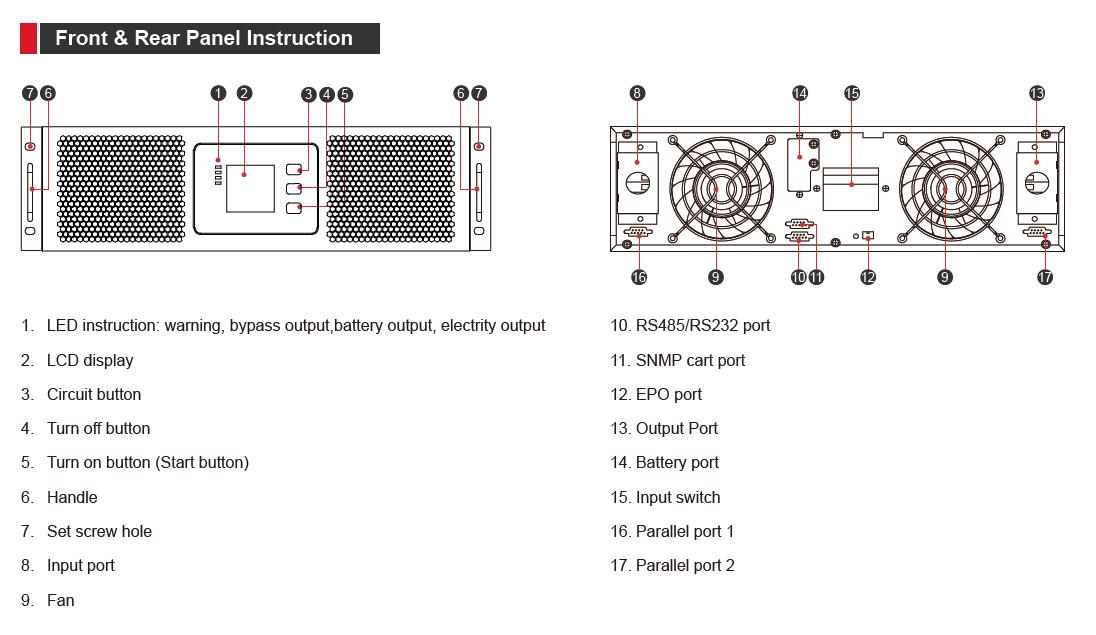 Front & Rear Panel Instruction

7 6 1 2 3 4 5 6 7

8 14 15 13

16 9 10 11 12 9 17

1. LED instruction: warning, bypass output,battery output, electrity output
2. LCD display
3. Circuit button
4. Turn off button
5. Turn on button (Start button)
6. Handle
7. Set screw hole
8. Input port
9. Fan

10. RS485/RS232 port
11. SNMP cart port
12. EPO port
13. Output Port
14. Battery port
15. Input switch
16. Parallel port 1
17. Parallel port 2